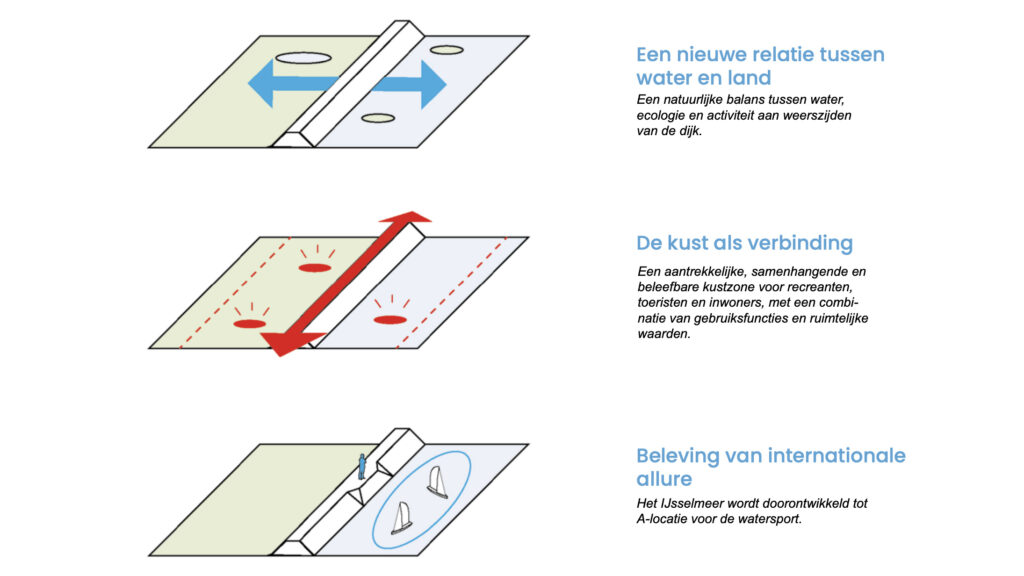 Een nieuwe relatie tussen water en land

Een natuurlijke balans tussen water, ecologie en activiteit aan weerszijden van de dijk.

De kust als verbinding

Een aantrekkelijke, samenhangende en beleefbare kustzone voor recreanten, toeristen en inwoners, met een combinatie van gebruiksfuncties en ruimtelijke waarden.

Beleving van internationale allure

Het IJsselmeer wordt doorontwikkeld tot A-locatie voor de watersport.